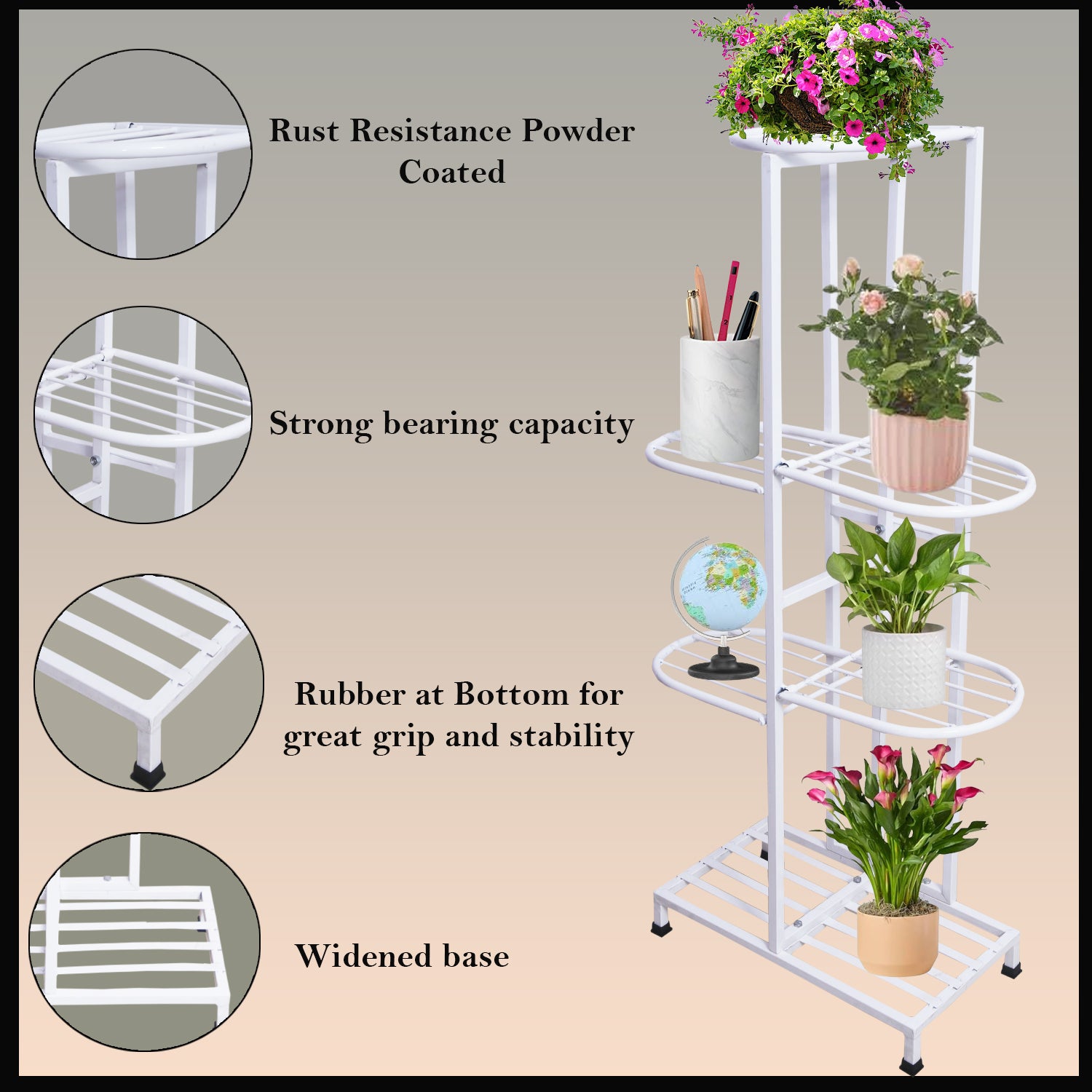 Rust Resistance Powder Coated

Strong bearing capacity

Rubber at Bottom for great grip and stability

Widened base