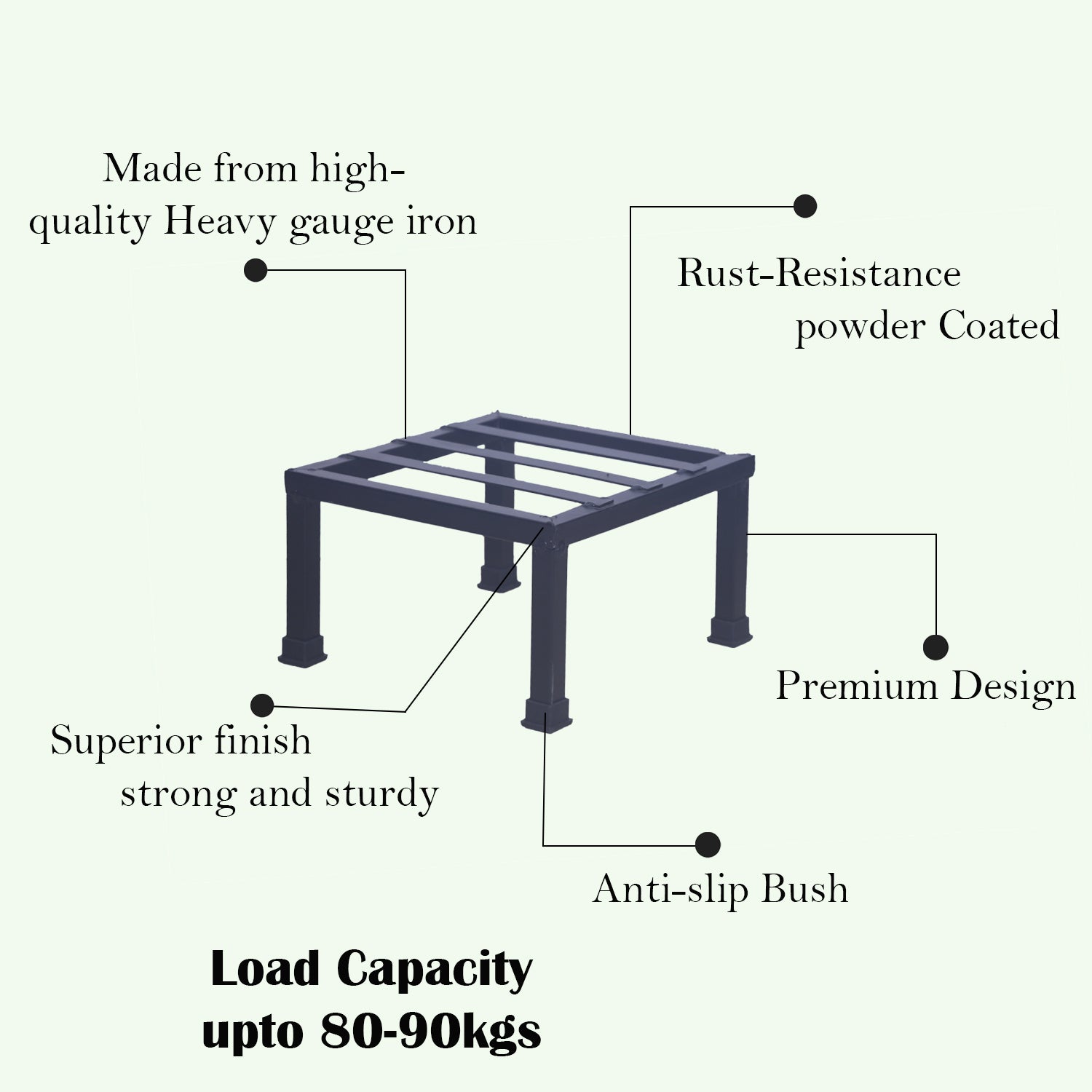 Made from high-quality Heavy gauge iron

Rust-Resistance powder Coated

Premium Design

Superior finish strong and sturdy

Anti-slip Bush

Load Capacity upto 80-90kgs